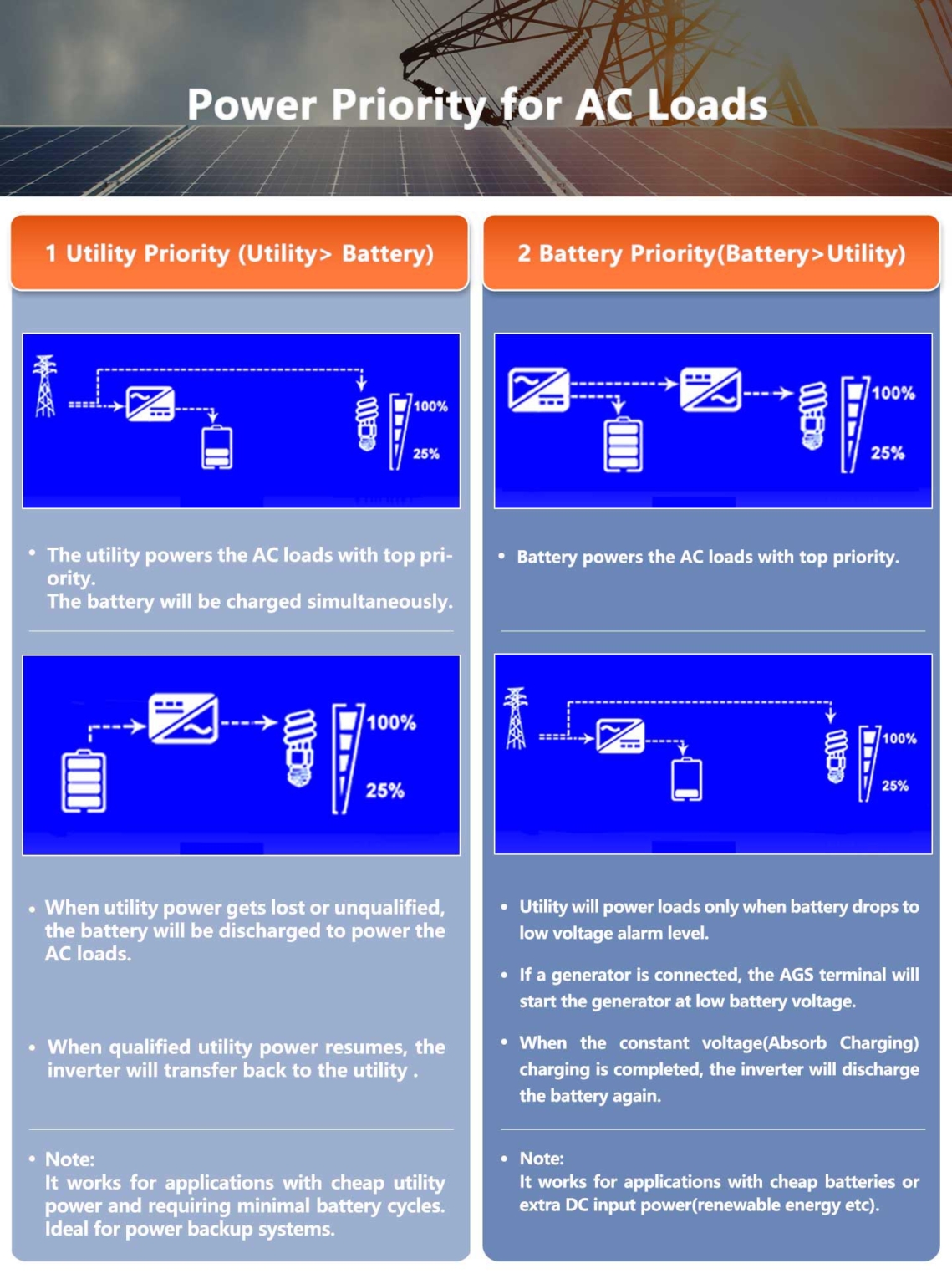 Power Priority for AC Loads

1 Utility Priority (Utility> Battery)

100%

25%

• The utility powers the AC loads with top priority.
The battery will be charged simultaneously.

100%

25%

• When utility power gets lost or unqualified, the battery will be discharged to power the AC loads.

• When qualified utility power resumes, the inverter will transfer back to the utility .

• Note:
It works for applications with cheap utility power and requiring minimal battery cycles. Ideal for power backup systems.

2 Battery Priority(Battery>Utility)

100%

25%

• Battery powers the AC loads with top priority.

100%

25%

• Utility will power loads only when battery drops to low voltage alarm level.

• If a generator is connected, the AGS terminal will start the generator at low battery voltage.

• When the constant voltage(Absorb Charging) charging is completed, the inverter will discharge the battery again.

• Note:
It works for applications with cheap batteries or extra DC input power(renewable energy etc).